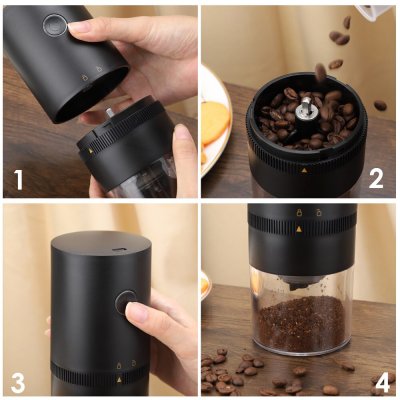 1

2

3

4